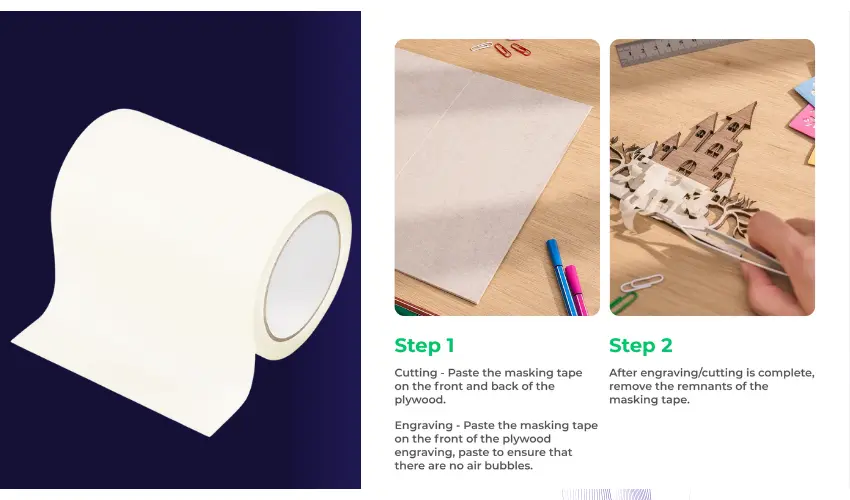 Step 1

Cutting - Paste the masking tape on the front and back of the plywood.

Engraving - Paste the masking tape on the front of the plywood engraving, paste to ensure that there are no air bubbles.

Step 2

After engraving/cutting is complete, remove the remnants of the masking tape.